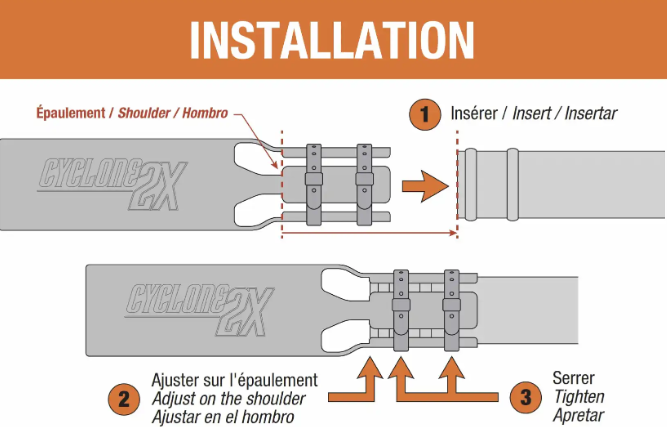 INSTALLATION

Épaulement / Shoulder / Hombro

1 Insérer / Insert / Insertar

CYCLONE 2X

CYCLONE 2X

2 Ajuster sur l'épaulement
Adjust on the shoulder
Ajustar en el hombro

3 Serrer
Tighten
Apretar